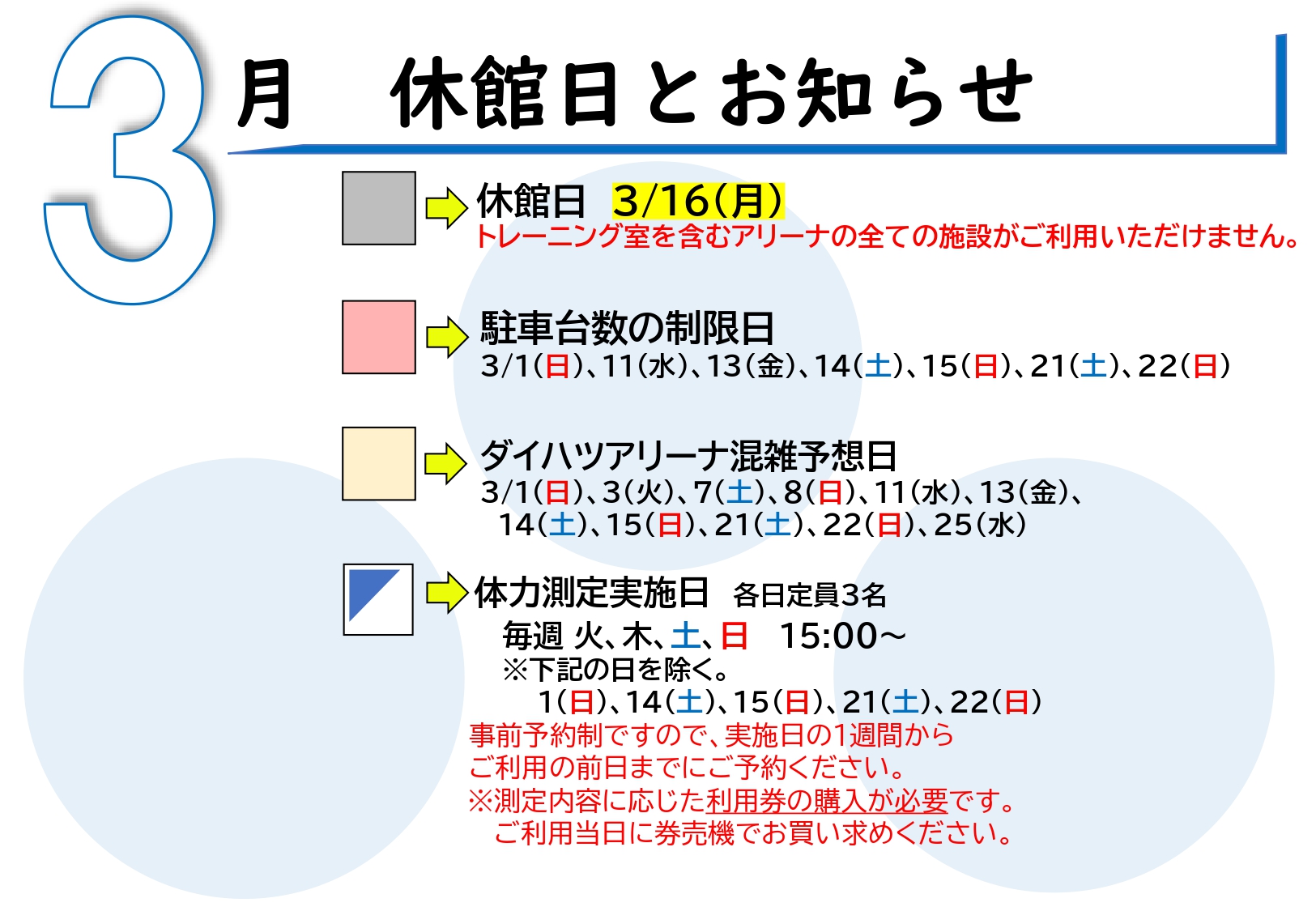 3月 休館日とお知らせ

休館日 3/16(月)
トレーニング室を含むアリーナの全ての施設がご利用いただけません。

駐車台数の制限日
3/1(日)、11(水)、13(金)、14(土)、15(日)、21(土)、22(日)

ダイハツアリーナ混雑予想日
3/1(日)、3(火)、7(土)、8(日)、11(水)、13(金)、
14(土)、15(日)、21(土)、22(日)、25(水)

体力測定実施日 各日定員3名
毎週 火、木、土、日 15:00～
※下記の日を除く。
1(日)、14(土)、15(日)、21(土)、22(日)
事前予約制ですので、実施日の1週間から
ご利用の前日までにご予約ください。
※測定内容に応じた利用券の購入が必要です。
ご利用当日に券売機でお買い求めください。